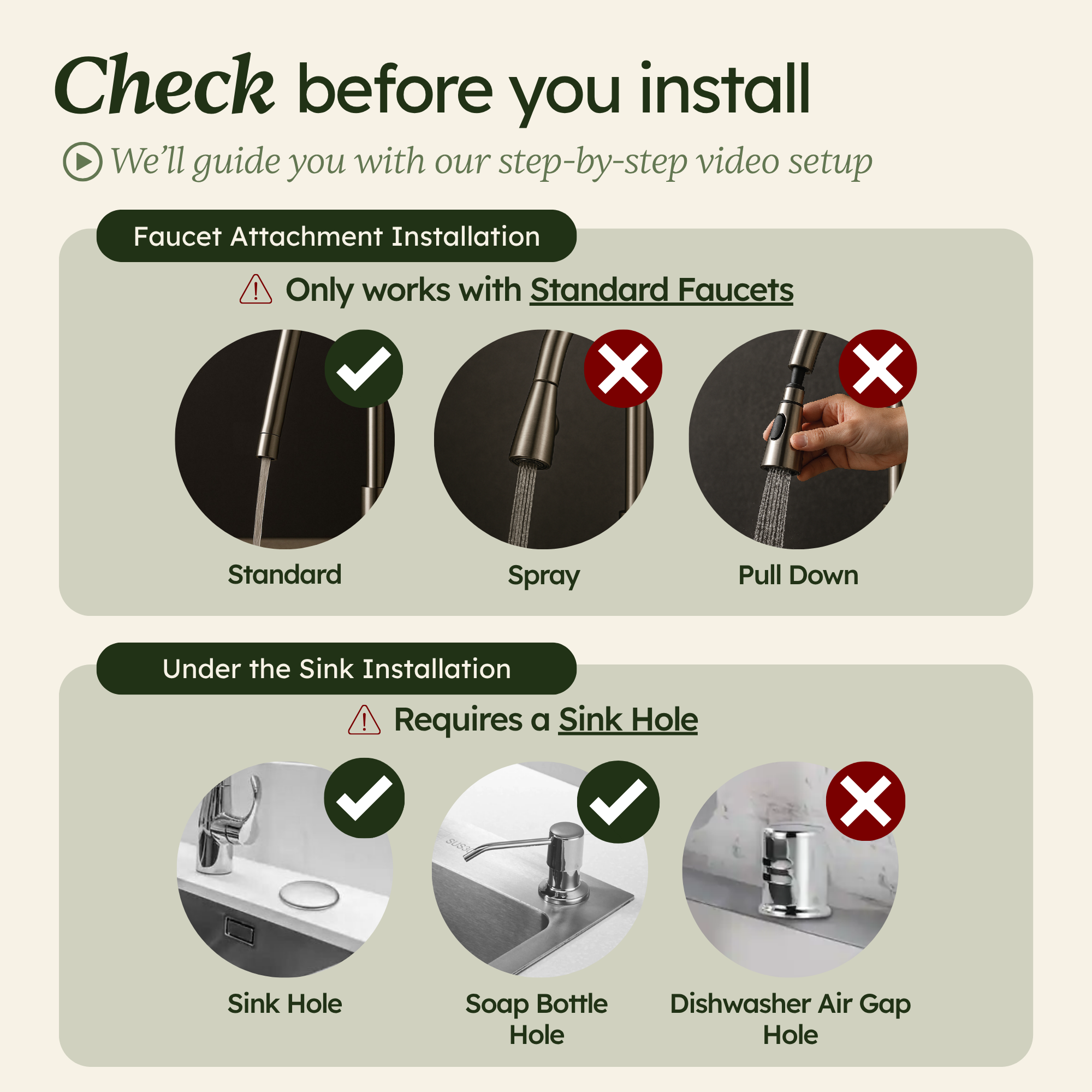 Check before you install

We'll guide you with our step-by-step video setup

Faucet Attachment Installation

Only works with Standard Faucets

Standard

Spray

Pull Down

Under the Sink Installation

Requires a Sink Hole

Sink Hole

Soap Bottle Hole

Dishwasher Air Gap Hole